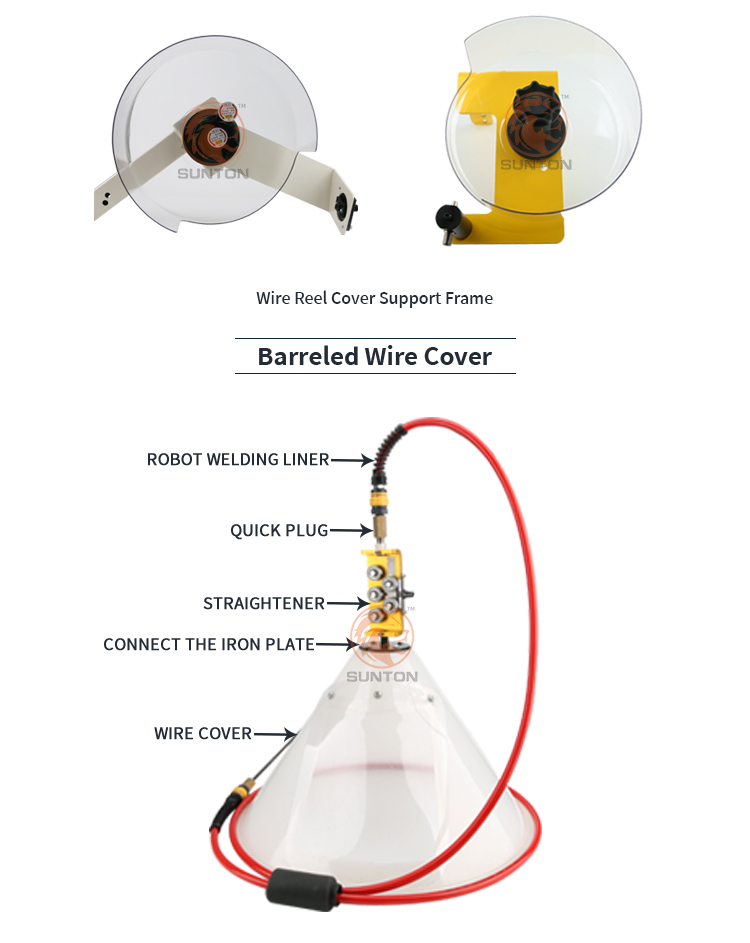 SUNTON

SUNTON

Wire Reel Cover Support Frame

Barreled Wire Cover

ROBOT WELDING LINER

QUICK PLUG

STRAIGHTENER

CONNECT THE IRON PLATE

SUNTON

WIRE COVER